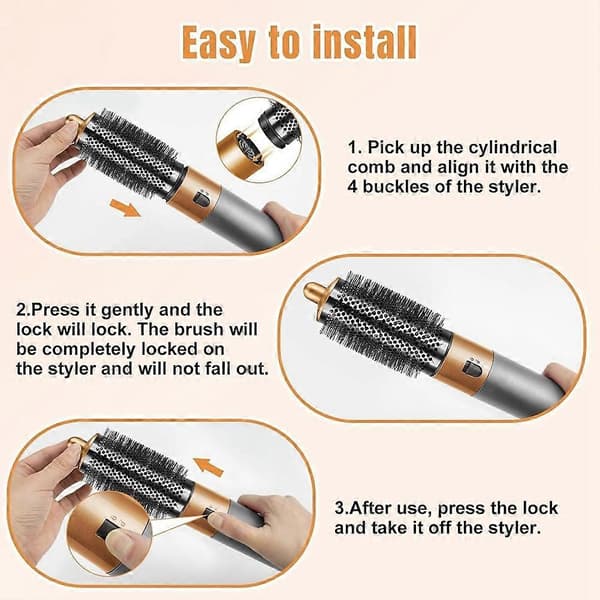 Easy to install

1. Pick up the cylindrical comb and align it with the 4 buckles of the styler.

2.Press it gently and the lock will lock. The brush will be completely locked on the styler and will not fall out.

3.After use, press the lock and take it off the styler.