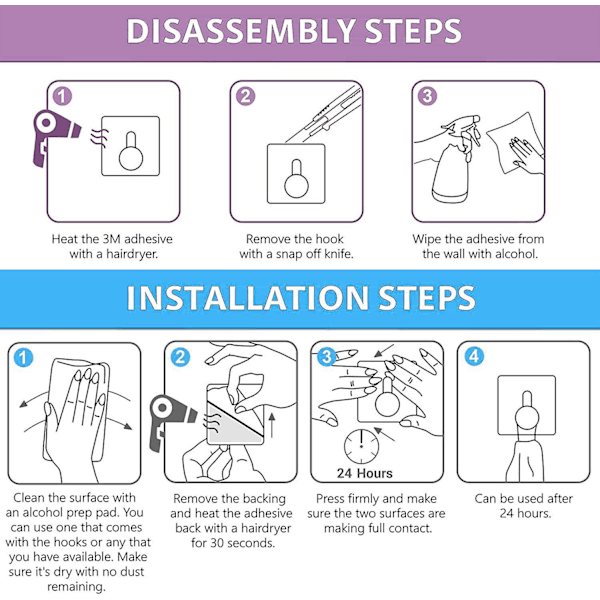 DISASSEMBLY STEPS

1

Heat the 3M adhesive with a hairdryer.

2

Remove the hook with a snap off knife.

3

Wipe the adhesive from the wall with alcohol.

INSTALLATION STEPS

1

Clean the surface with an alcohol prep pad. You can use one that comes with the hooks or any that you have available. Make sure it's dry with no dust remaining.

2

Remove the backing and heat the adhesive back with a hairdryer for 30 seconds.

3

24 Hours

Press firmly and make sure the two surfaces are making full contact.

4

Can be used after 24 hours.