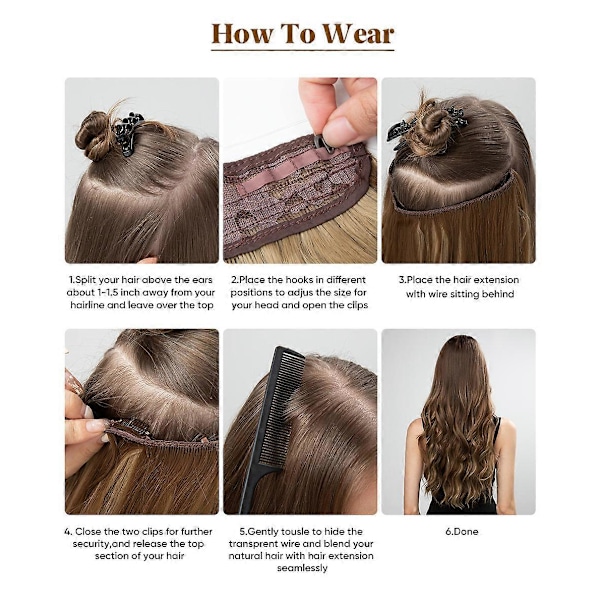 How To Wear

1.Split your hair above the ears about 1-1.5 inch away from your hairline and leave over the top

2.Place the hooks in different positions to adjus the size for your head and open the clips

3.Place the hair extension with wire sitting behind

4. Close the two clips for further security,and release the top section of your hair

5.Gently tousle to hide the transprent wire and blend your natural hair with hair extension seamlessly

6.Done