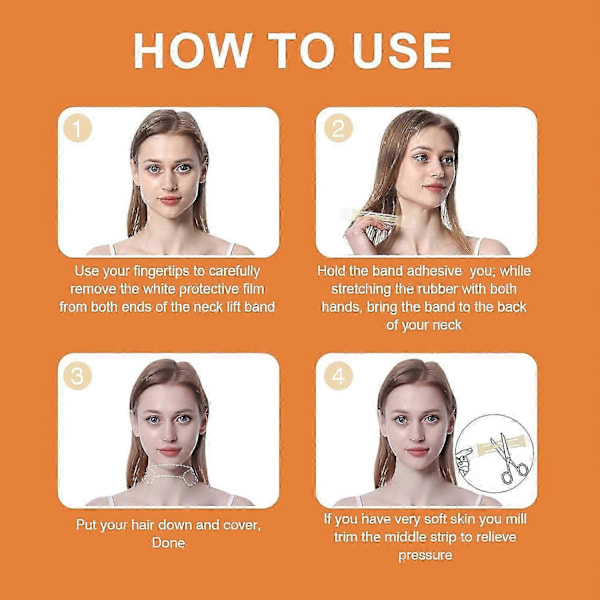 HOW TO USE

1

Use your fingertips to carefully remove the white protective film from both ends of the neck lift band

2

Hold the band adhesive you; while stretching the rubber with both hands, bring the band to the back of your neck

3

Put your hair down and cover, Done

4

If you have very soft skin you mill trim the middle strip to relieve pressure