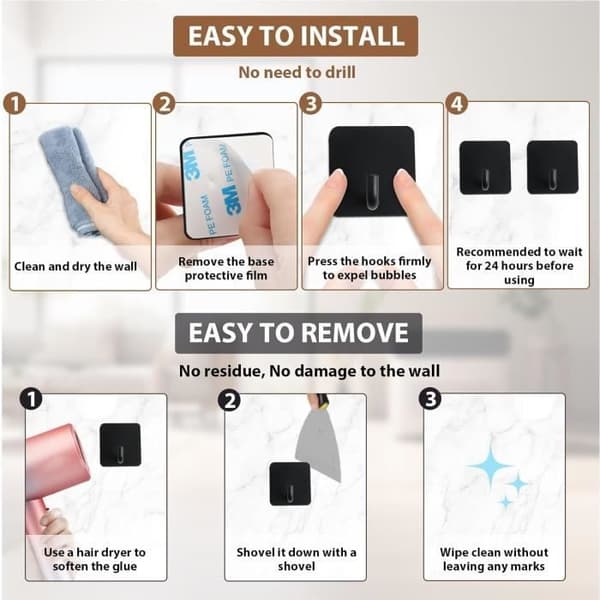 EASY TO INSTALL

No need to drill

1
Clean and dry the wall

2
3M PE FOAM
3M PE FOAM
Remove the base protective film

3
Press the hooks firmly to expel bubbles

4
Recommended to wait for 24 hours before using

EASY TO REMOVE

No residue, No damage to the wall

1
Use a hair dryer to soften the glue

2
Shovel it down with a shovel

3
Wipe clean without leaving any marks