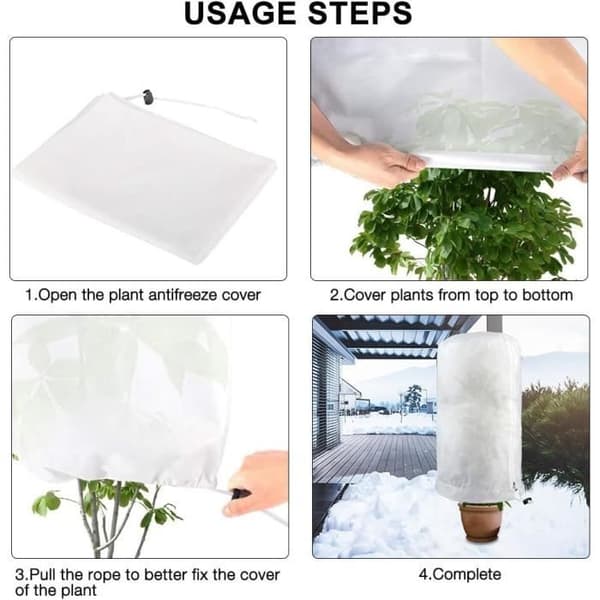 USAGE STEPS

1.Open the plant antifreeze cover

2.Cover plants from top to bottom

3.Pull the rope to better fix the cover of the plant

4.Complete