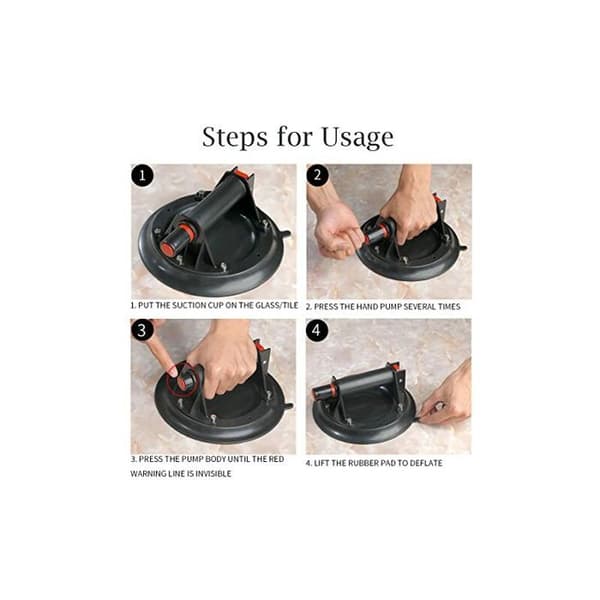 Steps for Usage

1

1. PUT THE SUCTION CUP ON THE GLASS/TILE

2

2. PRESS THE HAND PUMP SEVERAL TIMES

3

3. PRESS THE PUMP BODY UNTIL THE RED WARNING LINE IS INVISIBLE

4

4. LIFT THE RUBBER PAD TO DEFLATE