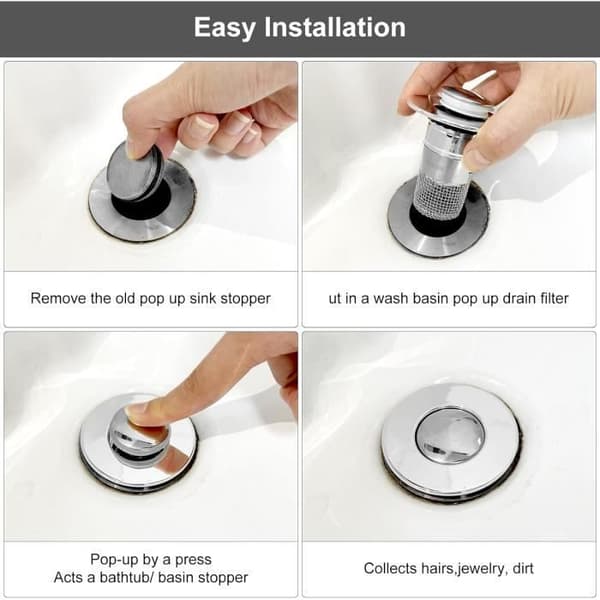 Easy Installation

Remove the old pop up sink stopper

ut in a wash basin pop up drain filter

Pop-up by a press
Acts a bathtub/ basin stopper

Collects hairs,jewelry, dirt