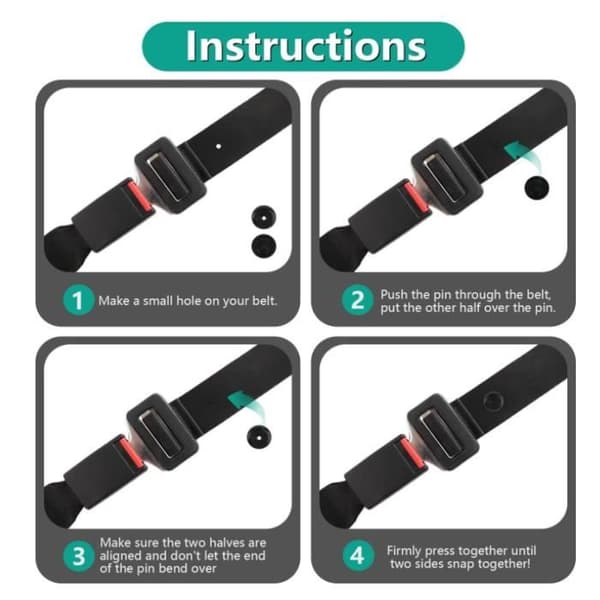 Instructions

1 Make a small hole on your belt.

2 Push the pin through the belt, put the other half over the pin.

3 Make sure the two halves are aligned and don't let the end of the pin bend over

4 Firmly press together until two sides snap together!