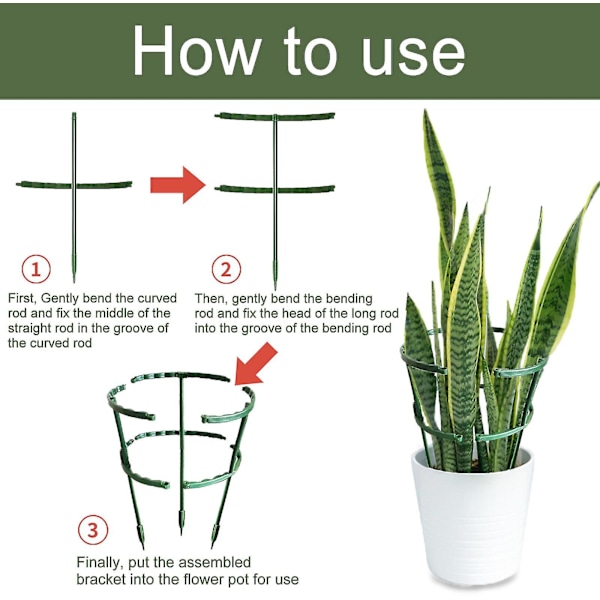 How to use

1

First, Gently bend the curved rod and fix the middle of the straight rod in the groove of the curved rod

2

Then, gently bend the bending rod and fix the head of the long rod into the groove of the bending rod

3

Finally, put the assembled bracket into the flower pot for use