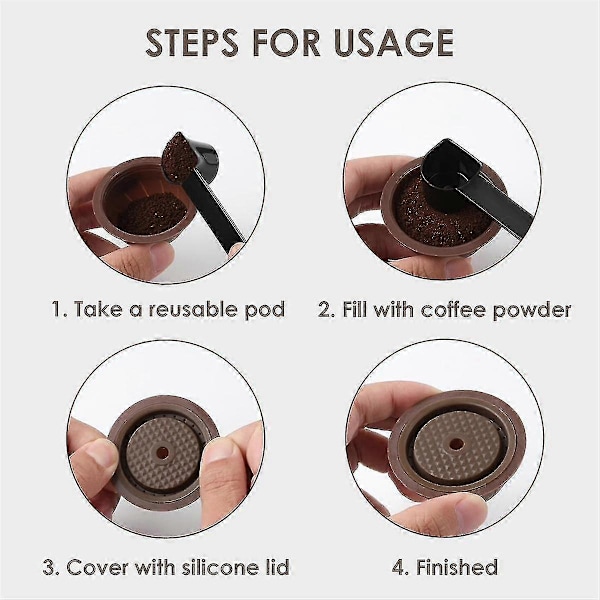 STEPS FOR USAGE

1. Take a reusable pod

2. Fill with coffee powder

3. Cover with silicone lid

4. Finished