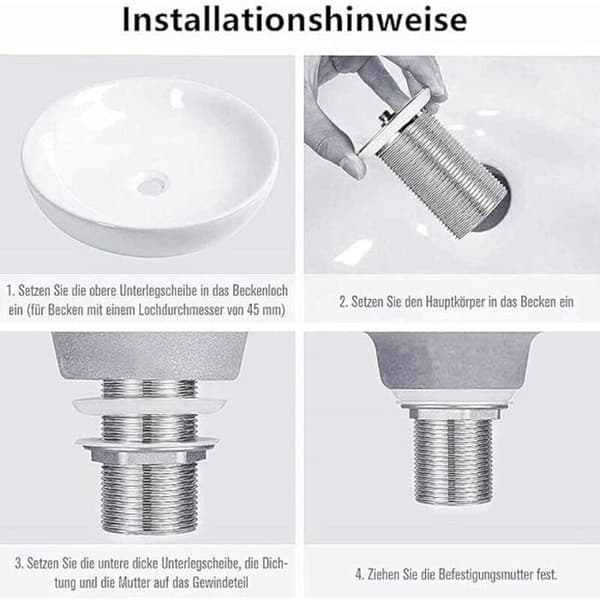 Installationshinweise

1. Setzen Sie die obere Unterlegscheibe in das Beckenloch ein (für Becken mit einem Lochdurchmesser von 45 mm)

2. Setzen Sie den Hauptkörper in das Becken ein

3. Setzen Sie die untere dicke Unterlegscheibe, die Dichtung und die Mutter auf das Gewindeteil

4. Ziehen Sie die Befestigungsmutter fest.