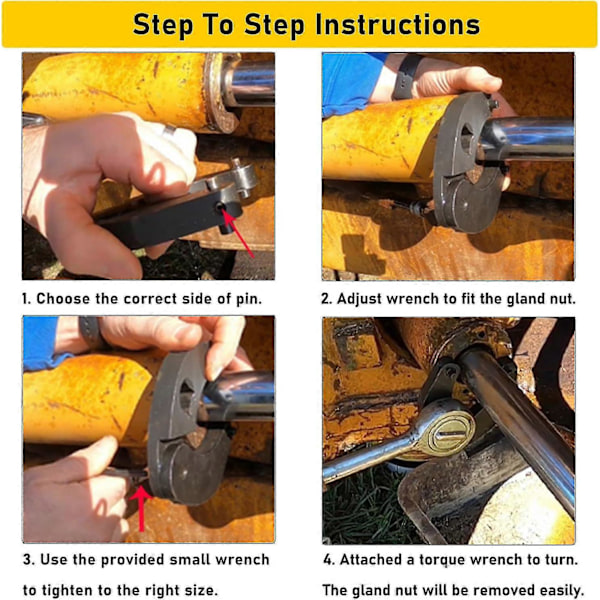 Step To Step Instructions

1. Choose the correct side of pin.

2. Adjust wrench to fit the gland nut.

3. Use the provided small wrench to tighten to the right size.

4. Attached a torque wrench to turn. The gland nut will be removed easily.