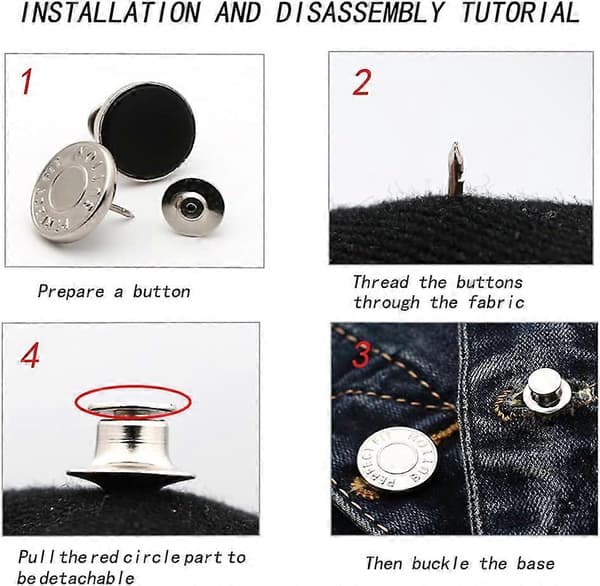 INSTALLATION AND DISASSEMBLY TUTORIAL

1

PERFECT FIT BUTTON

Prepare a button

2

Thread the buttons through the fabric

4

Pull the red circle part to be detachable

3

PERFECT FIT BUTTON

Then buckle the base