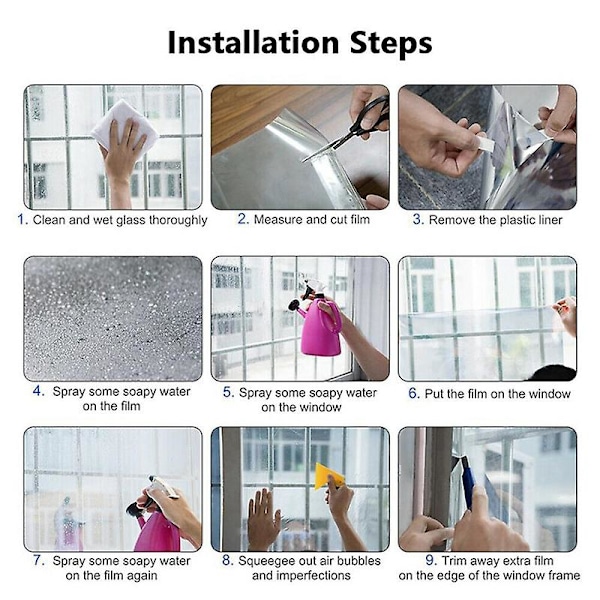 Installation Steps

1. Clean and wet glass thoroughly

2. Measure and cut film

3. Remove the plastic liner

4. Spray some soapy water on the film

5. Spray some soapy water on the window

6. Put the film on the window

7. Spray some soapy water on the film again

8. Squeegee out air bubbles and imperfections

9. Trim away extra film on the edge of the window frame