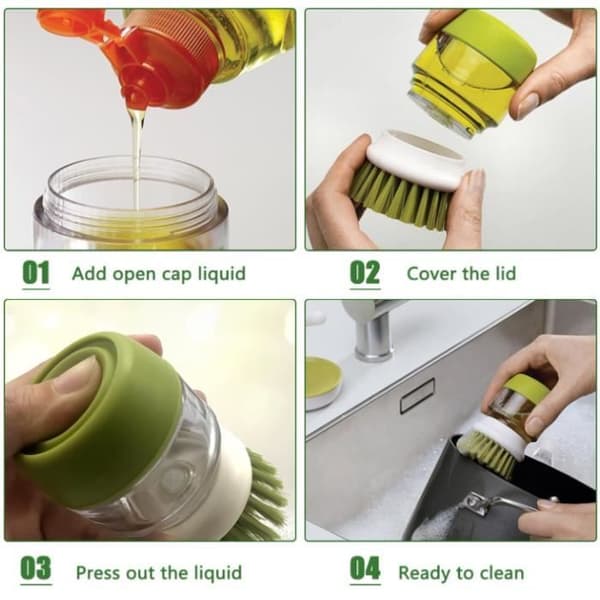 01 Add open cap liquid

02 Cover the lid

03 Press out the liquid

04 Ready to clean