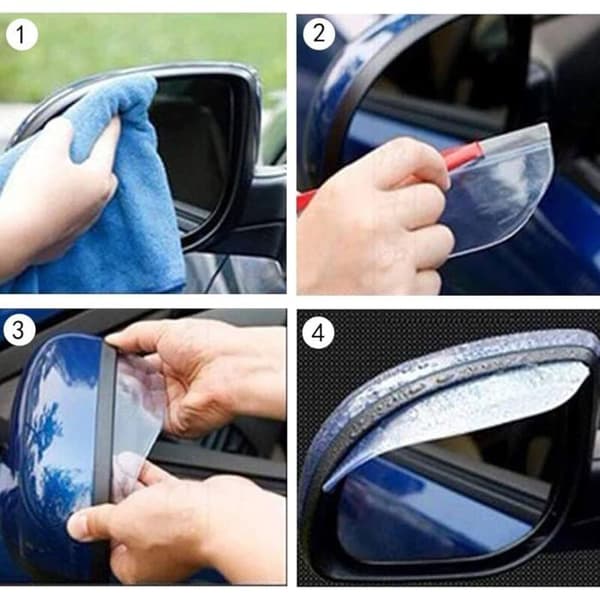 1

2

3

4