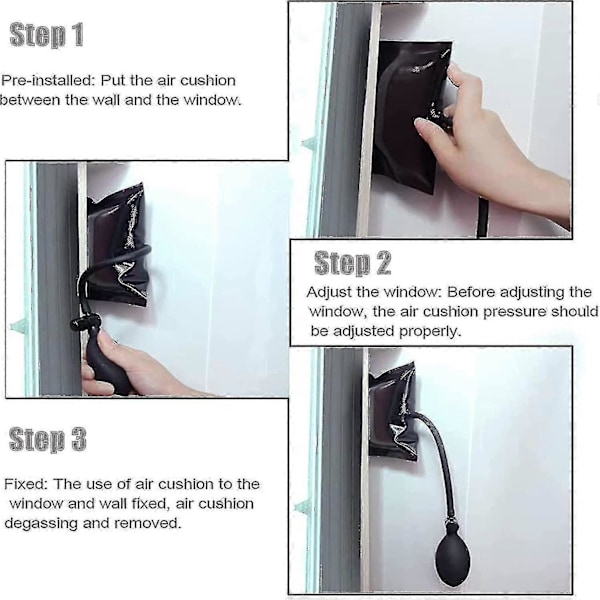 Step 1

Pre-installed: Put the air cushion between the wall and the window.

Step 2

Adjust the window: Before adjusting the window, the air cushion pressure should be adjusted properly.

Step 3

Fixed: The use of air cushion to the window and wall fixed, air cushion degassing and removed.