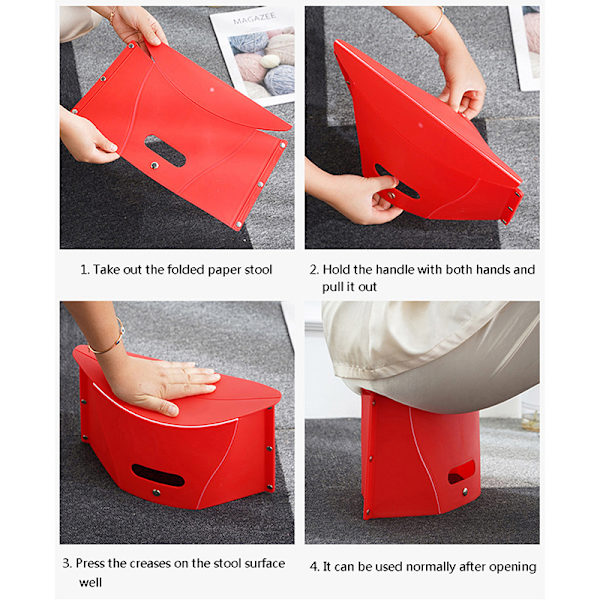 MAGAZEE

1. Take out the folded paper stool

2. Hold the handle with both hands and pull it out

3. Press the creases on the stool surface well

4. It can be used normally after opening