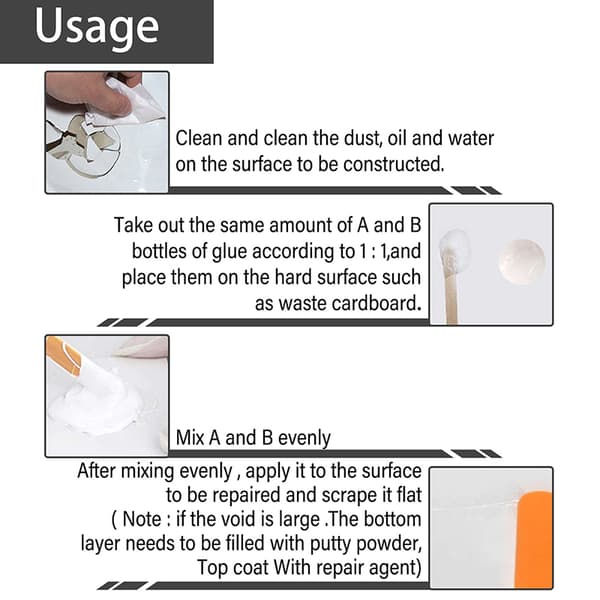 Usage

Clean and clean the dust, oil and water on the surface to be constructed.

Take out the same amount of A and B bottles of glue according to 1 : 1,and place them on the hard surface such as waste cardboard.

Mix A and B evenly

After mixing evenly , apply it to the surface to be repaired and scrape it flat ( Note : if the void is large .The bottom layer needs to be filled with putty powder, Top coat With repair agent)