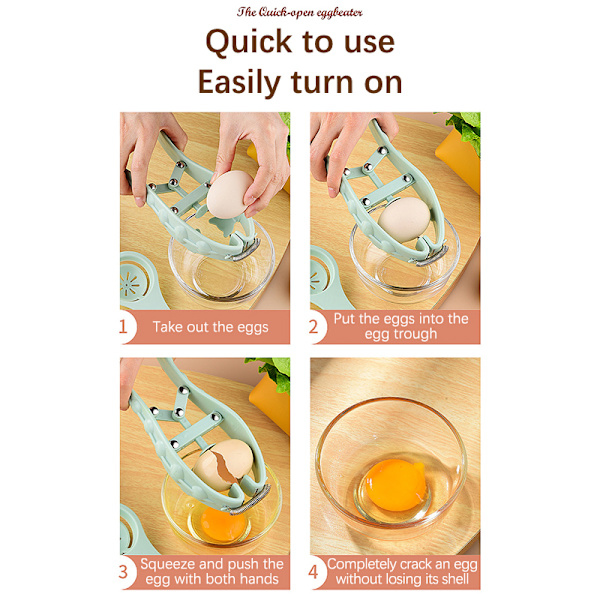 The Quick-open eggbeater

Quick to use
Easily turn on

1 Take out the eggs

2 Put the eggs into the egg trough

3 Squeeze and push the egg with both hands

4 Completely crack an egg without losing its shell