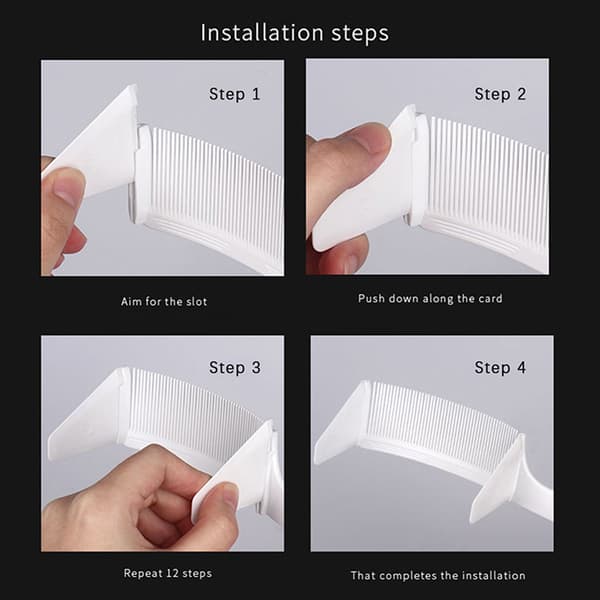 Installation steps

Step 1

Aim for the slot

Step 2

Push down along the card

Step 3

Repeat 12 steps

Step 4

That completes the installation