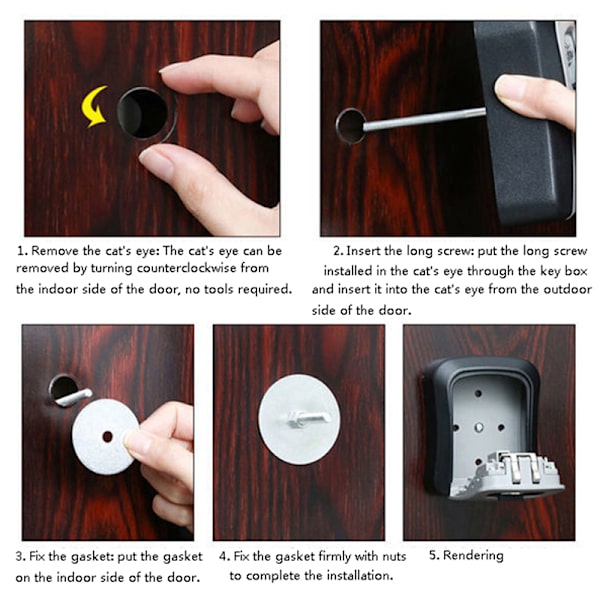 1. Remove the cat's eye: The cat's eye can be removed by turning counterclockwise from the indoor side of the door, no tools required.

2. Insert the long screw: put the long screw installed in the cat's eye through the key box and insert it into the cat's eye from the outdoor side of the door.

3. Fix the gasket: put the gasket on the indoor side of the door.

4. Fix the gasket firmly with nuts to complete the installation.

5. Rendering