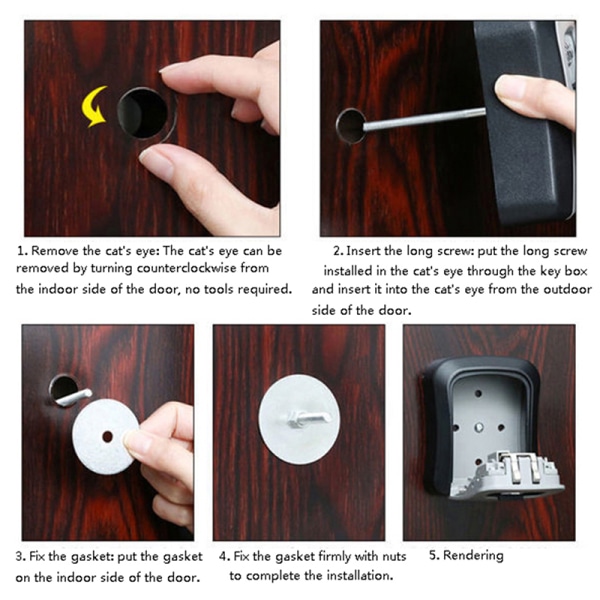 1. Remove the cat's eye: The cat's eye can be removed by turning counterclockwise from the indoor side of the door, no tools required.

2. Insert the long screw: put the long screw installed in the cat's eye through the key box and insert it into the cat's eye from the outdoor side of the door.

3. Fix the gasket: put the gasket on the indoor side of the door.

4. Fix the gasket firmly with nuts to complete the installation.

5. Rendering