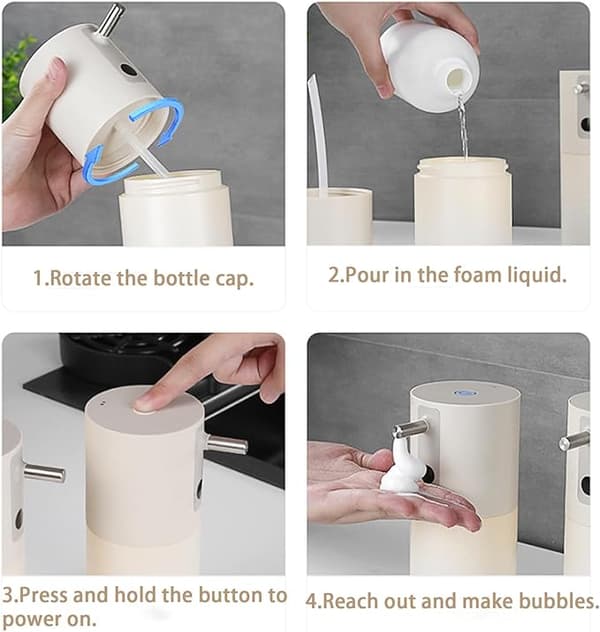 1.Rotate the bottle cap.

2.Pour in the foam liquid.

3.Press and hold the button to power on.

4.Reach out and make bubbles.