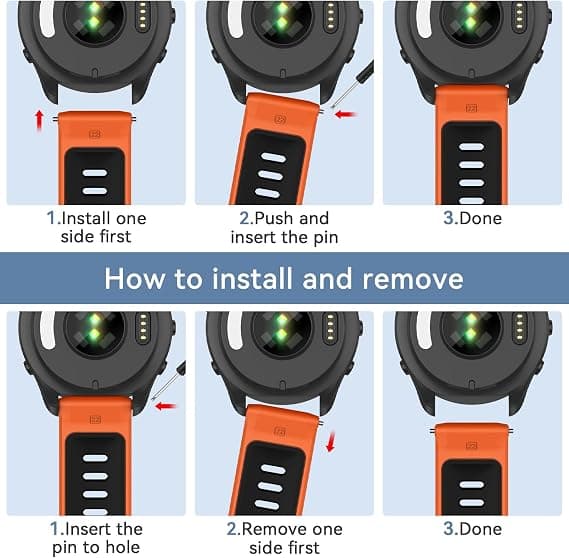 1.Install one side first

2.Push and insert the pin

3.Done

How to install and remove

1.Insert the pin to hole

2.Remove one side first

3.Done