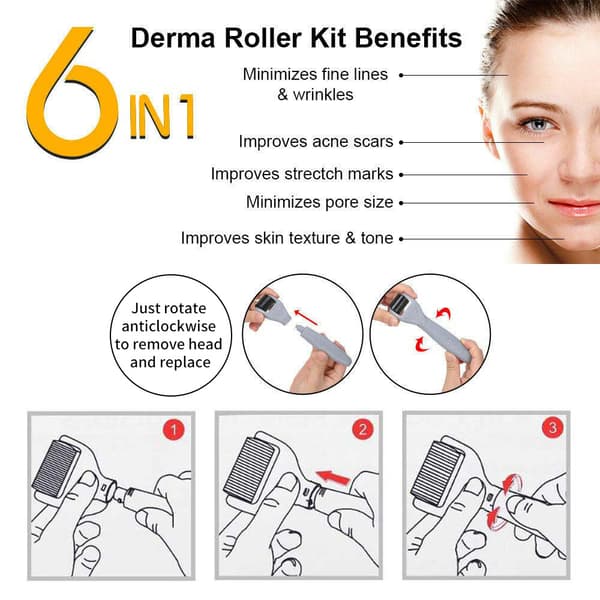 6 IN 1

Derma Roller Kit Benefits

Minimizes fine lines & wrinkles

Improves acne scars

Improves strectch marks

Minimizes pore size

Improves skin texture & tone

Just rotate anticlockwise to remove head and replace

1

2

3