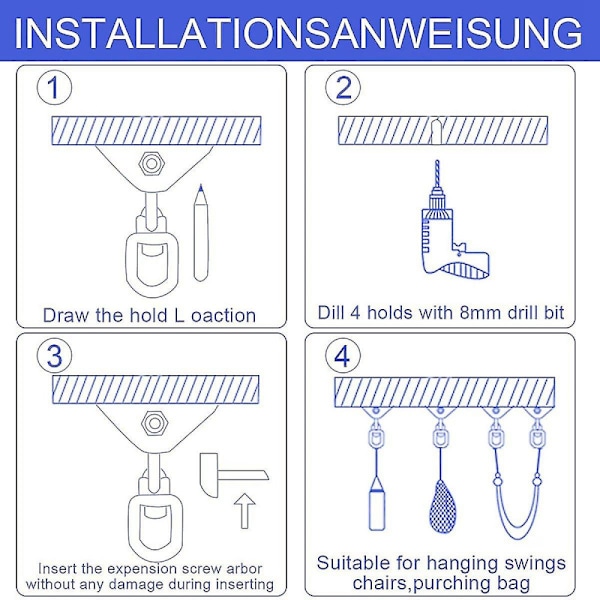 INSTALLATIONSANWEISUNG

1

Draw the hold L oaction

2

Dill 4 holds with 8mm drill bit

3

Insert the expension screw arbor without any damage during inserting

4

Suitable for hanging swings chairs,purching bag