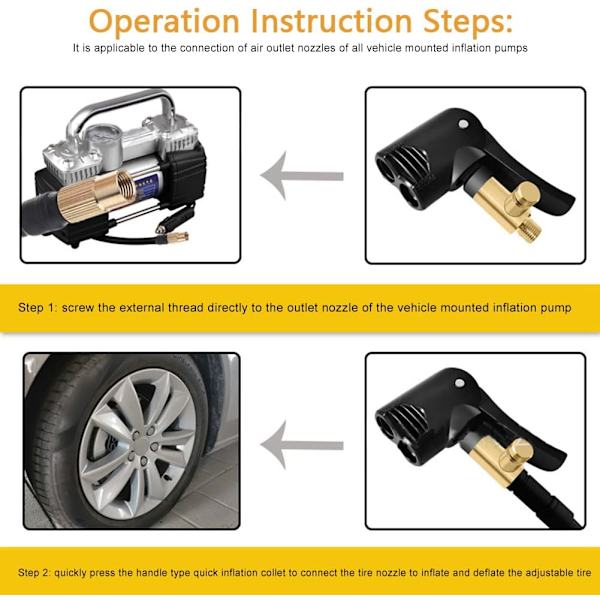 Operation Instruction Steps:

It is applicable to the connection of air outlet nozzles of all vehicle mounted inflation pumps

Step 1: screw the external thread directly to the outlet nozzle of the vehicle mounted inflation pump

Step 2: quickly press the handle type quick inflation collet to connect the tire nozzle to inflate and deflate the adjustable tire