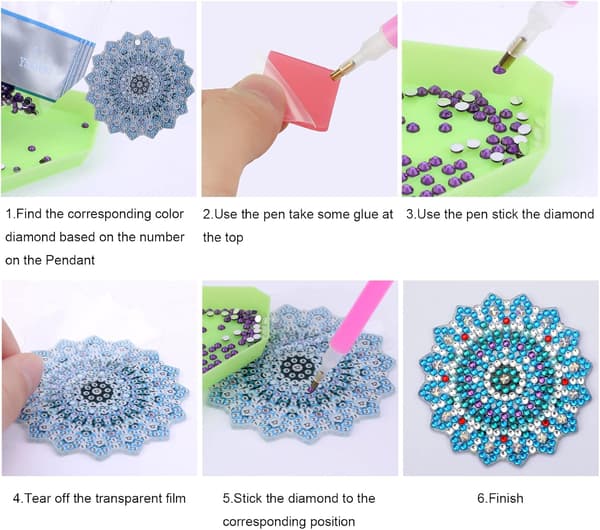 1.Find the corresponding color diamond based on the number on the Pendant

2.Use the pen take some glue at the top

3.Use the pen stick the diamond

4.Tear off the transparent film

5.Stick the diamond to the corresponding position

6.Finish