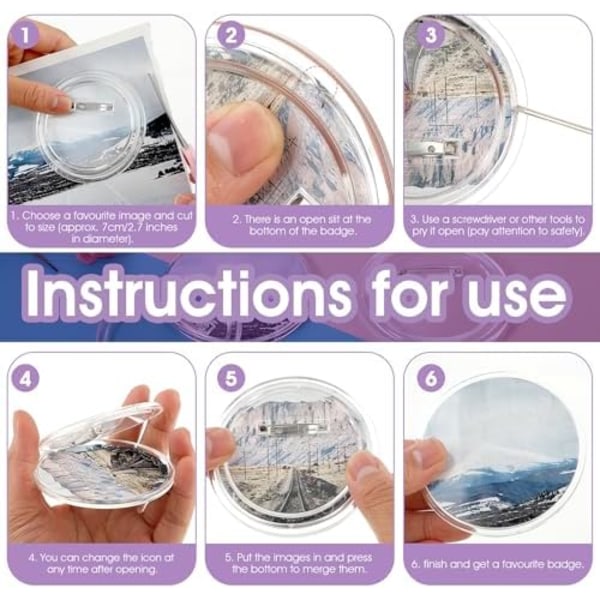 1

1. Choose a favourite image and cut to size (approx. 7cm/2.7 inches in diameter).

2

2. There is an open slit at the bottom of the badge.

3

3. Use a screwdriver or other tools to pry it open (pay attention to safety).

Instructions for use

4

4. You can change the icon at any time after opening.

5

5. Put the images in and press the bottom to merge them.

6

6. finish and get a favourite badge.