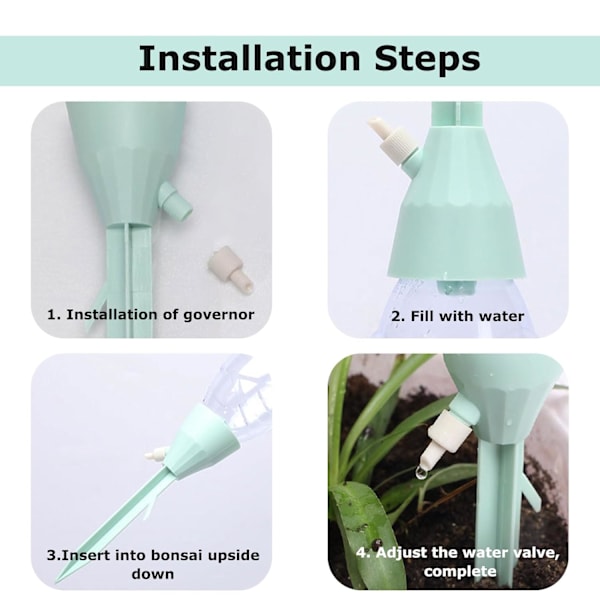 Installation Steps

1. Installation of governor

2. Fill with water

3.Insert into bonsai upside down

4. Adjust the water valve, complete