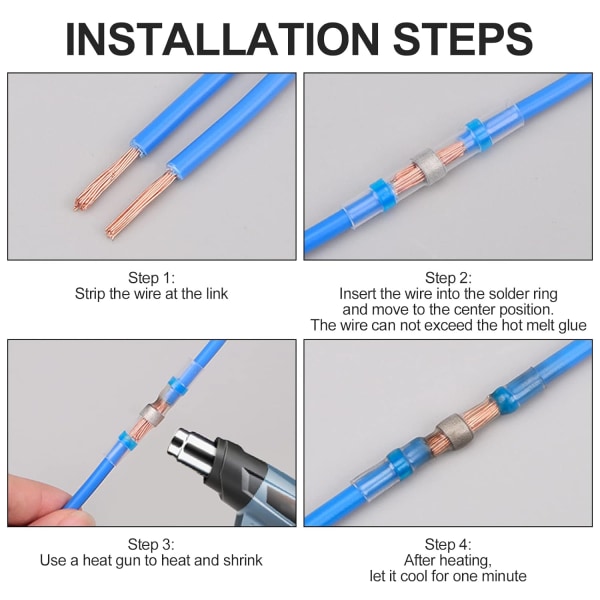 INSTALLATION STEPS

Step 1:
Strip the wire at the link

Step 2:
Insert the wire into the solder ring and move to the center position. The wire can not exceed the hot melt glue

Step 3:
Use a heat gun to heat and shrink

Step 4:
After heating, let it cool for one minute