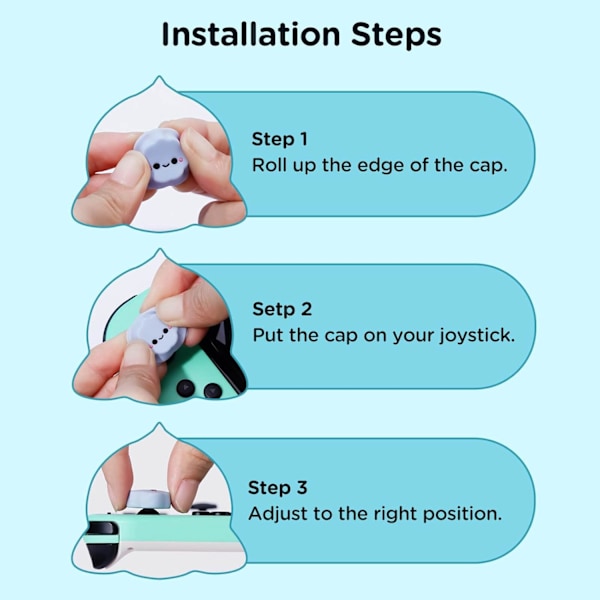 Installation Steps

Step 1
Roll up the edge of the cap.

Setp 2
Put the cap on your joystick.

Step 3
Adjust to the right position.