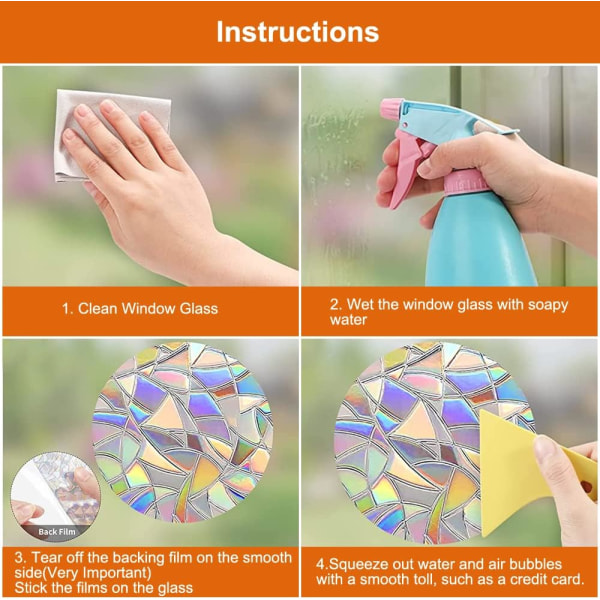 Instructions

1. Clean Window Glass

2. Wet the window glass with soapy water

Back Film

3. Tear off the backing film on the smooth side(Very Important)
Stick the films on the glass

4.Squeeze out water and air bubbles with a smooth toll, such as a credit card.