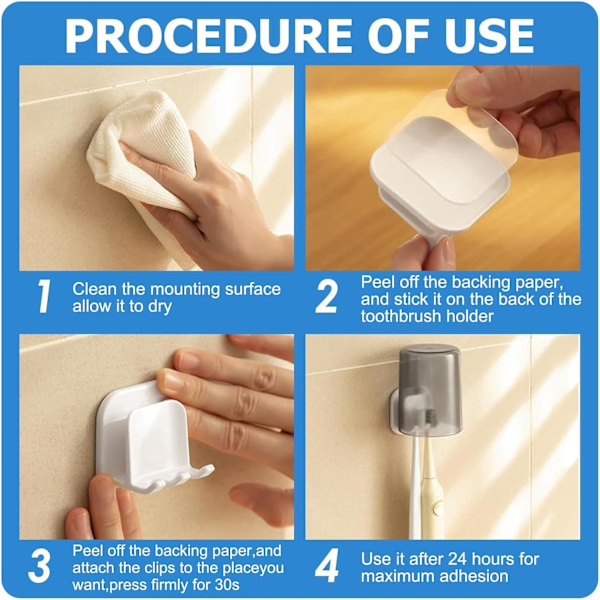 PROCEDURE OF USE

1 Clean the mounting surface allow it to dry

2 Peel off the backing paper, and stick it on the back of the toothbrush holder

3 Peel off the backing paper,and attach the clips to the placeyou want,press firmly for 30s

4 Use it after 24 hours for maximum adhesion