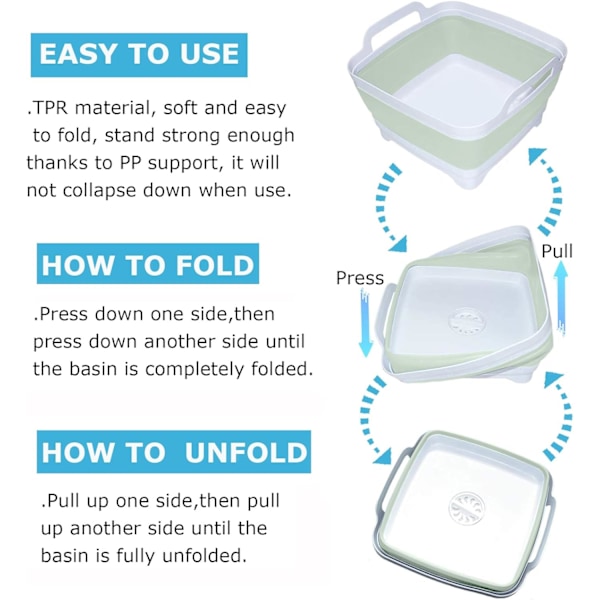 EASY TO USE

.TPR material, soft and easy to fold, stand strong enough thanks to PP support, it will not collapse down when use.

HOW TO FOLD

.Press down one side,then press down another side until the basin is completely folded.

HOW TO UNFOLD

.Pull up one side,then pull up another side until the basin is fully unfolded.

Pull

Press