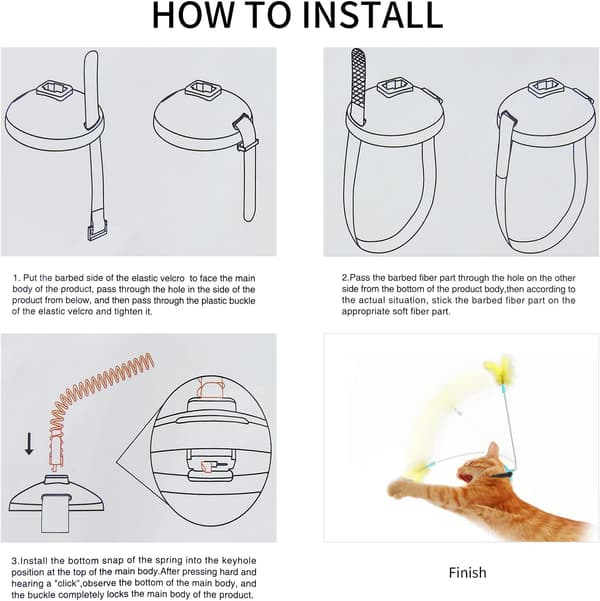 HOW TO INSTALL

1. Put the barbed side of the elastic velcro to face the main body of the product, pass through the hole in the side of the product from below, and then pass through the plastic buckle of the elastic velcro and tighten it.

2.Pass the barbed fiber part through the hole on the other side from the bottom of the product body,then according to the actual situation, stick the barbed fiber part on the appropriate soft fiber part.

3.Install the bottom snap of the spring into the keyhole position at the top of the main body.After pressing hard and hearing a "click",observe the bottom of the main body, and the buckle completely locks the main body of the product.

Finish