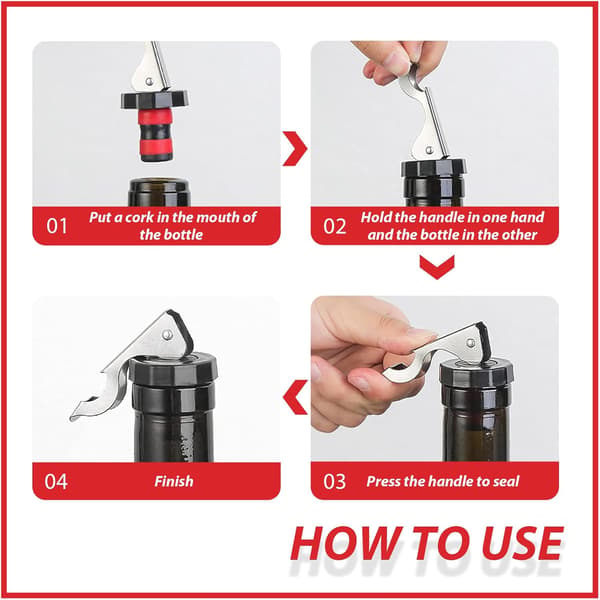 01 Put a cork in the mouth of the bottle

02 Hold the handle in one hand and the bottle in the other

04 Finish

03 Press the handle to seal

HOW TO USE