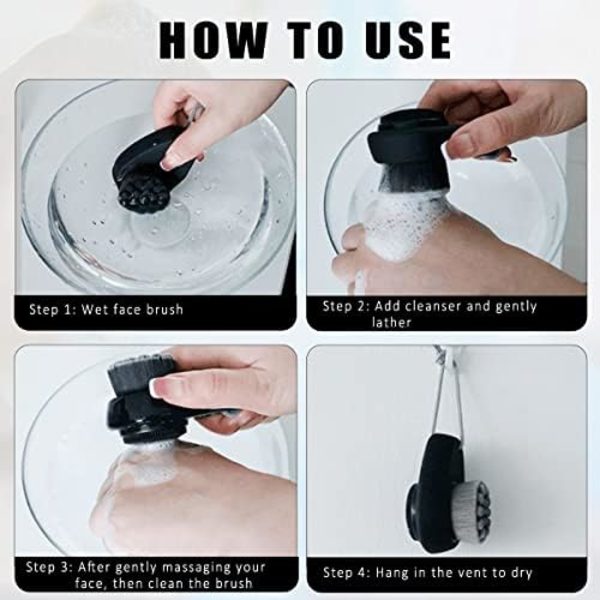 HOW TO USE

Step 1: Wet face brush

Step 2: Add cleanser and gently lather

Step 3: After gently massaging your face, then clean the brush

Step 4: Hang in the vent to dry