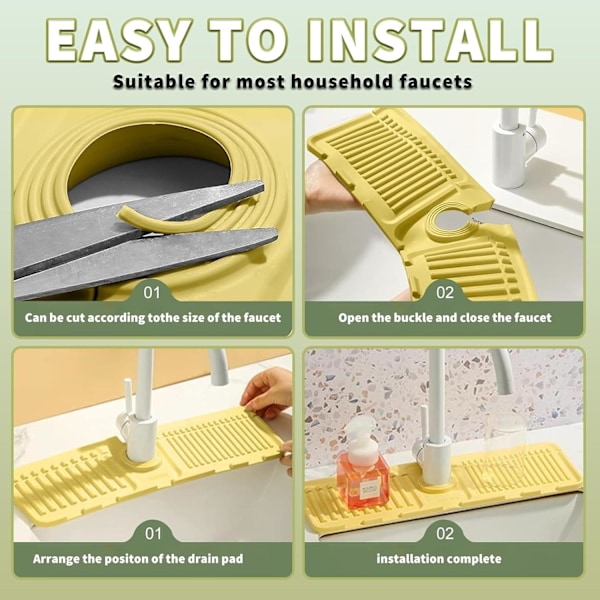 EASY TO INSTALL

Suitable for most household faucets

01

Can be cut according tothe size of the faucet

02

Open the buckle and close the faucet

01

Arrange the positon of the drain pad

02

installation complete