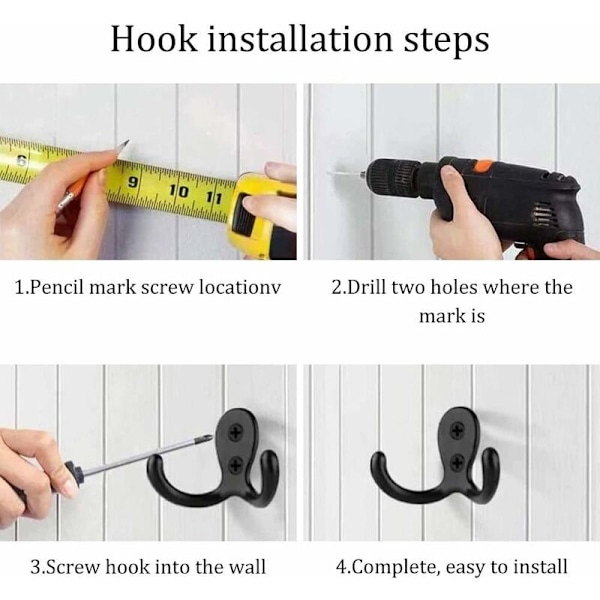 Hook installation steps

6 9 10 11

1.Pencil mark screw locationv

2.Drill two holes where the mark is

3.Screw hook into the wall

4.Complete, easy to install