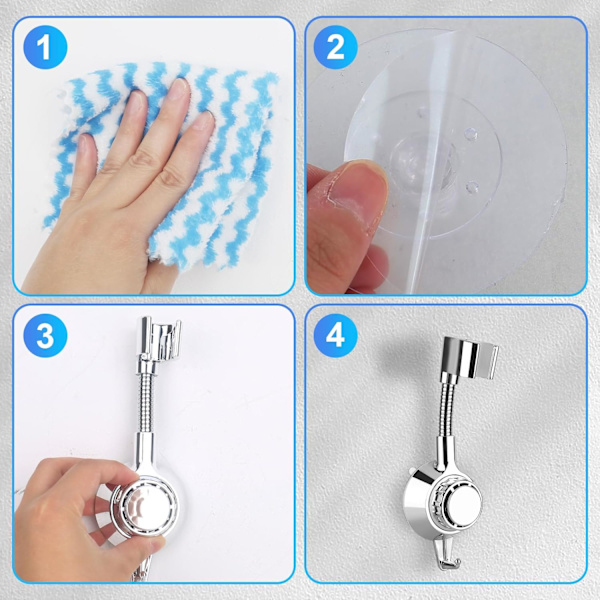 1

2

3

4