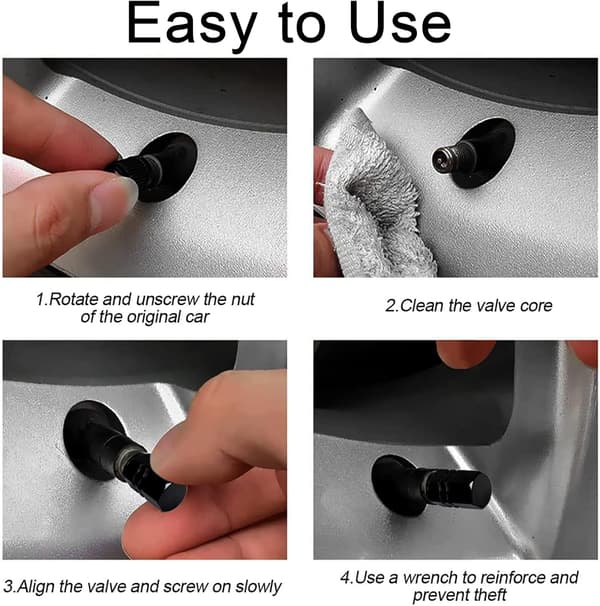 Easy to Use

1.Rotate and unscrew the nut of the original car

2.Clean the valve core

3.Align the valve and screw on slowly

4.Use a wrench to reinforce and prevent theft