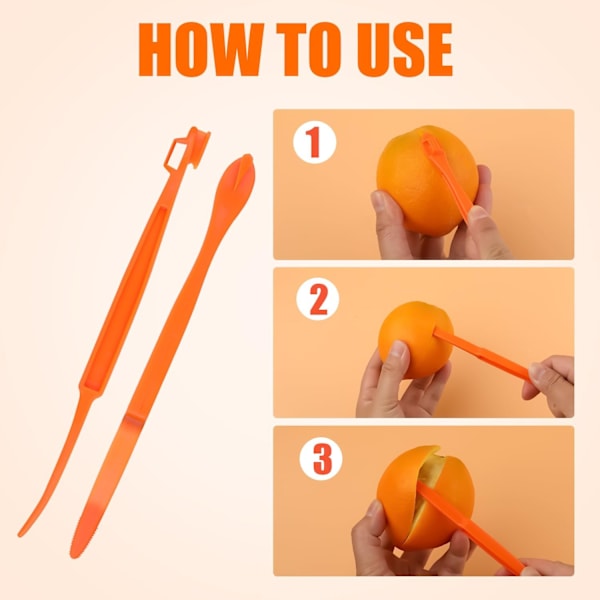 HOW TO USE

1

2

3