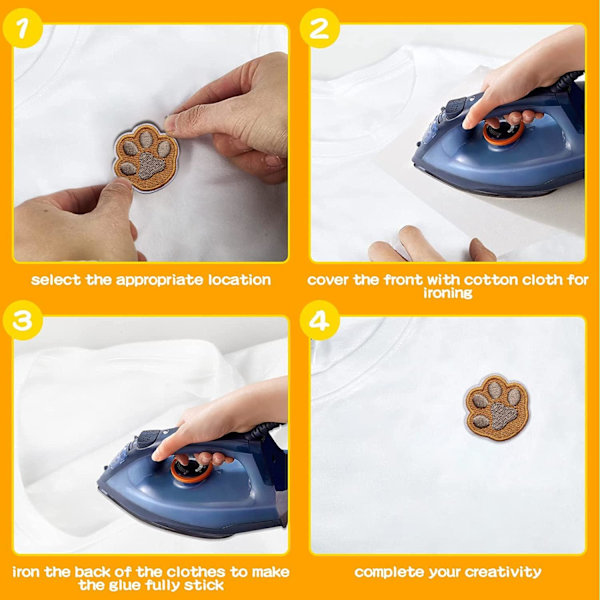 1

select the appropriate location

2

cover the front with cotton cloth for ironing

3

iron the back of the clothes to make the glue fully stick

4

complete your creativity