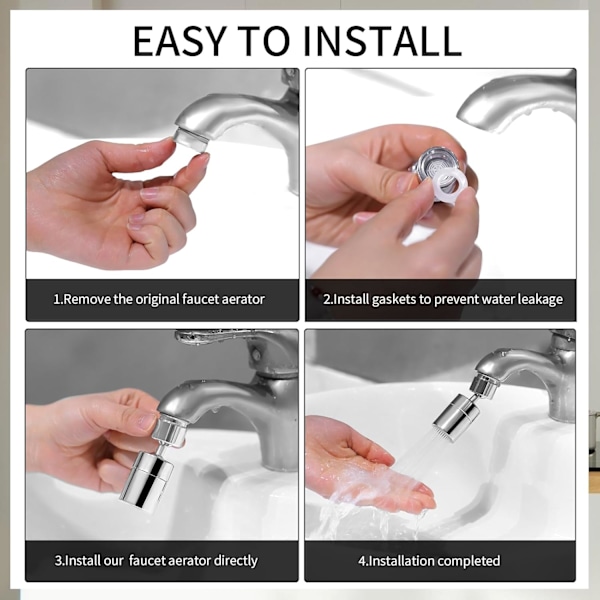 EASY TO INSTALL

1.Remove the original faucet aerator

2.Install gaskets to prevent water leakage

3.Install our faucet aerator directly

4.Installation completed