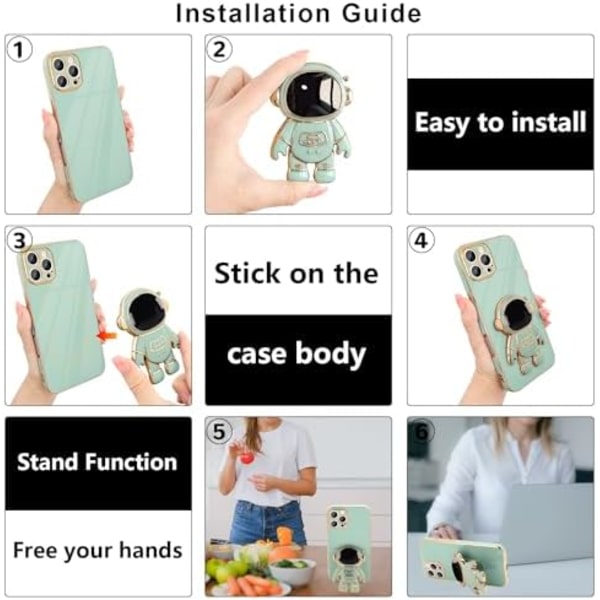 Installation Guide

1

2

Easy to install

3

Stick on the

case body

4

Stand Function

Free your hands

5

6