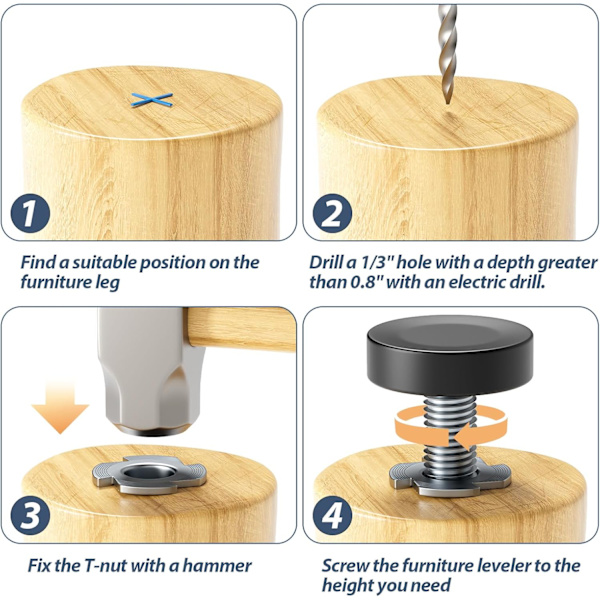 1

Find a suitable position on the furniture leg

2

Drill a 1/3" hole with a depth greater than 0.8" with an electric drill.

3

Fix the T-nut with a hammer

4

Screw the furniture leveler to the height you need