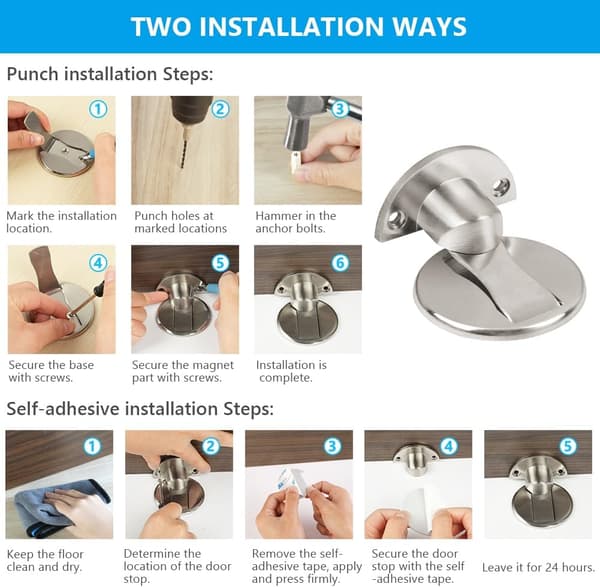 TWO INSTALLATION WAYS

Punch installation Steps:

1

Mark the installation location.

2

Punch holes at marked locations

3

Hammer in the anchor bolts.

4

Secure the base with screws.

5

Secure the magnet part with screws.

6

Installation is complete.

Self-adhesive installation Steps:

1

Keep the floor clean and dry.

2

Determine the location of the door stop.

3

Remove the self-adhesive tape, apply and press firmly.

4

Secure the door stop with the self -adhesive tape.

5

Leave it for 24 hours.